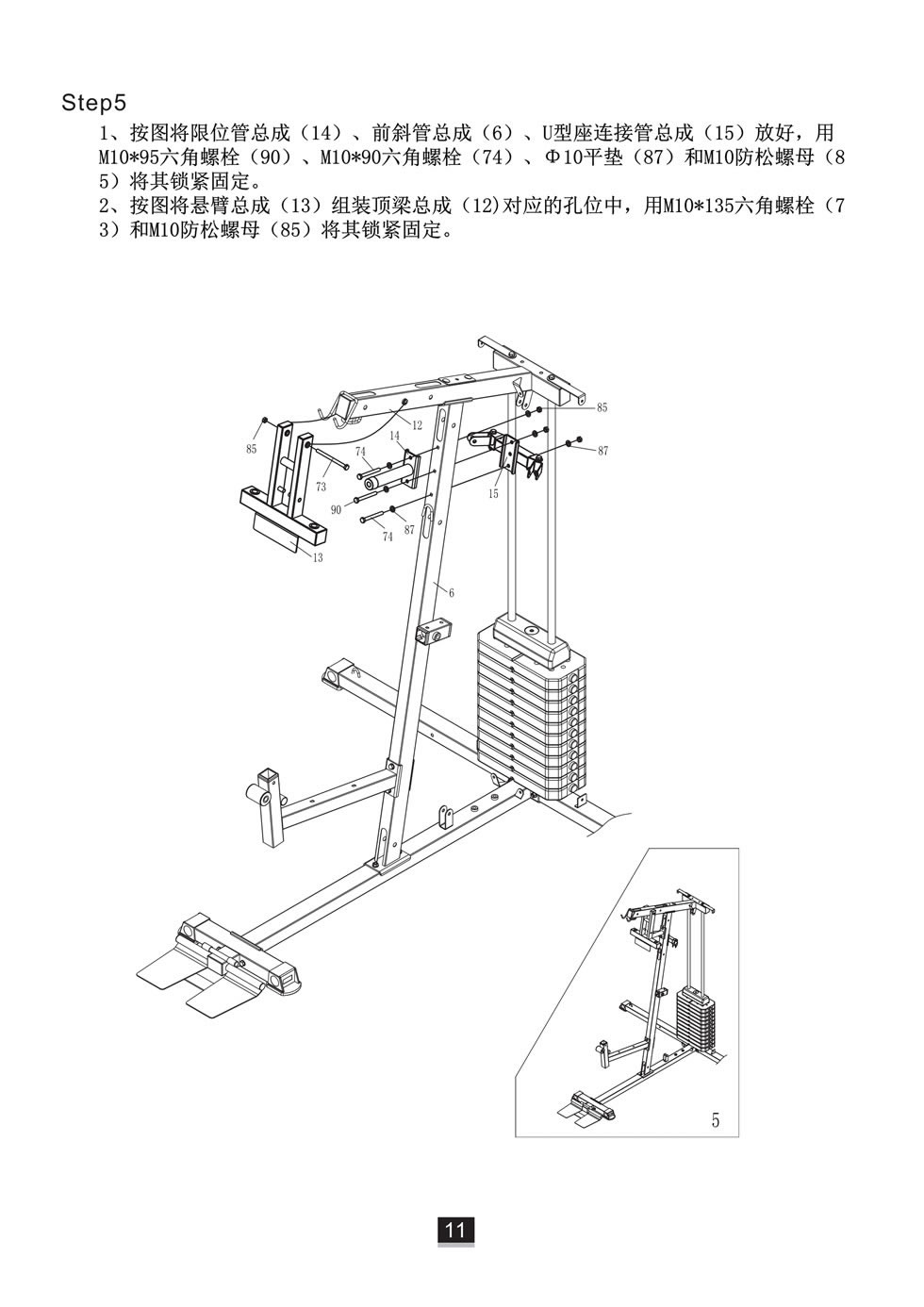 Step5

1、按图将限位管总成（14）、前斜管总成（6）、U型座连接管总成（15）放好，用M10*95六角螺栓（90）、M10*90六角螺栓（74）、Φ10平垫（87）和M10防松螺母（85）将其锁紧固定。

2、按图将悬臂总成（13）组装顶梁总成（12)对应的孔位中，用M10*135六角螺栓（73）和M10防松螺母（85）将其锁紧固定。

85
12
85
14
74
87
73
15
90
74
87
13
6

5

11